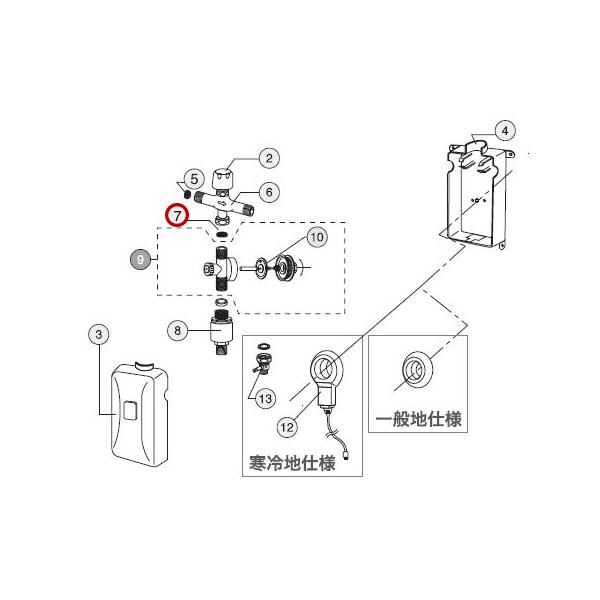 4
2
5
6
7
10
9
8
3
13
12
寒冷地仕様
一般地仕様