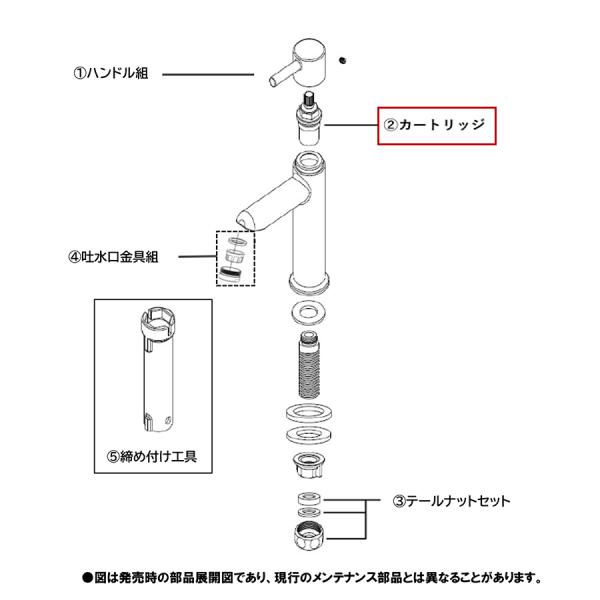 ①ハンドル組

②カートリッジ

④吐水口金具組

⑤締め付け工具

③テールナットセット

●図は発売時の部品展開図であり、現行のメンテナンス部品とは異なることがあります。