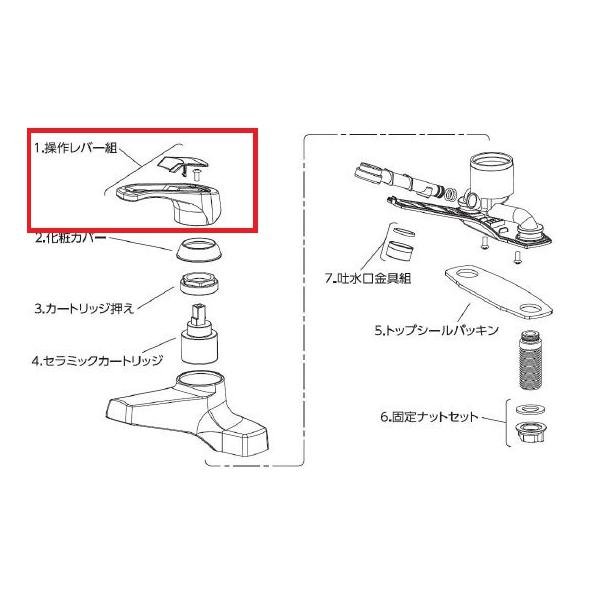 1.操作レバー組

2.化粧カバー

3.カートリッジ押え

4.セラミックカートリッジ

7.吐水口金具組

5.トップシールパッキン

6.固定ナットセット