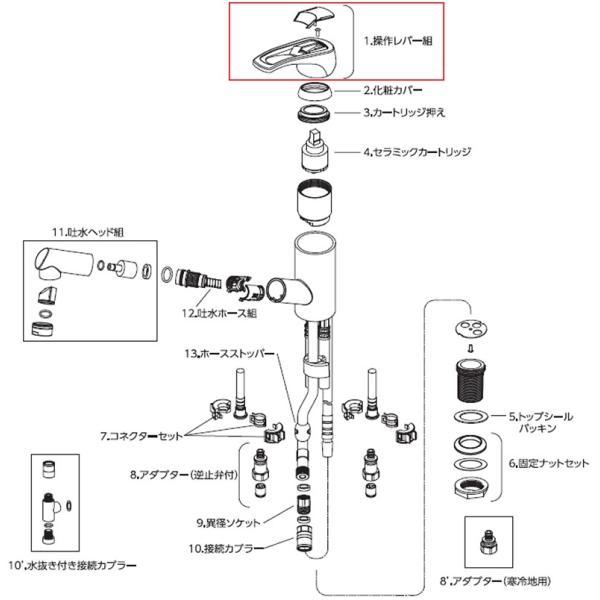 1.操作レバー組

2.化粧カバー

3.カートリッジ押え

4.セラミックカートリッジ

11.吐水ヘッド組

12.吐水ホース組

13.ホースストッパー

7.コネクターセット

8.アダプター（逆止弁付）

9.異径ソケット

10.接続カプラー

10'.水抜き付き接続カプラー

5.トップシール パッキン

6.固定ナットセット

8'.アダプター（寒冷地用）