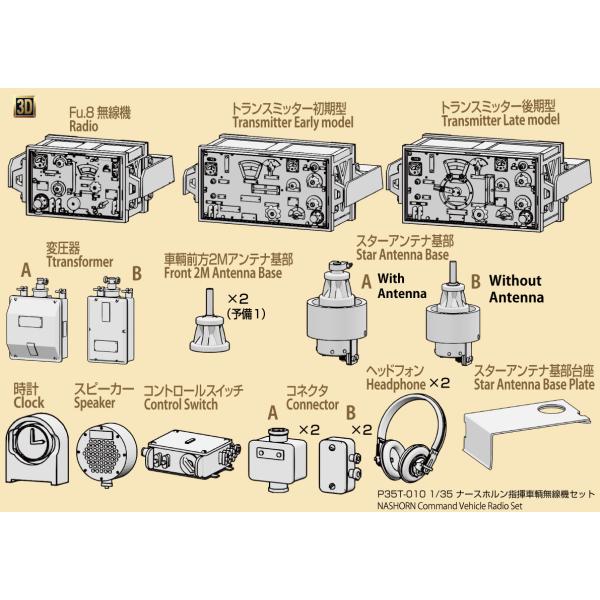 3D

Fu.8 無線機
Radio

トランスミッター初期型
Transmitter Early model

トランスミッター後期型
Transmitter Late model

変圧器
Ttransformer
A
B

車輌前方2Mアンテナ基部
Front 2M Antenna Base
×2
（予備1）

スターアンテナ基部
Star Antenna Base
A With Antenna
B Without Antenna

時計
Clock

スピーカー
Speaker

コントロールスイッチ
Control Switch

コネクタ
Connector
A ×2
B ×2

ヘッドフォン
Headphone ×2

スターアンテナ基部台座
Star Antenna Base Plate

P35T-010 1/35 ナースホルン指揮車輌無線機セット
NASHORN Command Vehicle Radio Set