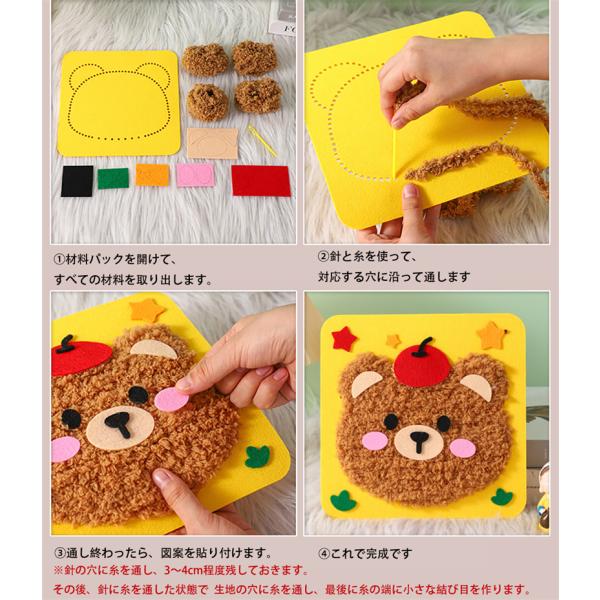 ①材料パックを開けて、
すべての材料を取り出します。

②針と糸を使って、
対応する穴に沿って通します

③通し終わったら、図案を貼り付けます。

④これで完成です

※針の穴に糸を通し、3～4cm程度残しておきます。
その後、針に糸を通した状態で 生地の穴に糸を通し、最後に糸の端に小さな結び目を作ります。