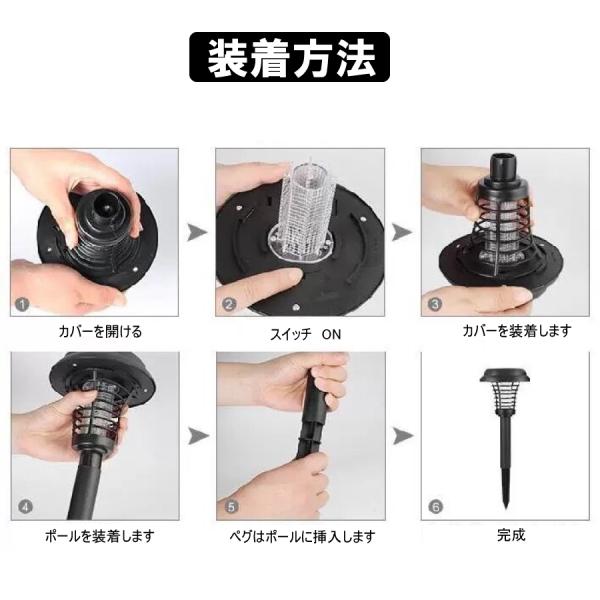 装着方法

1
カバーを開ける

2
スイッチ　ON

3
カバーを装着します

4
ポールを装着します

5
ペグはポールに挿入します

6
完成