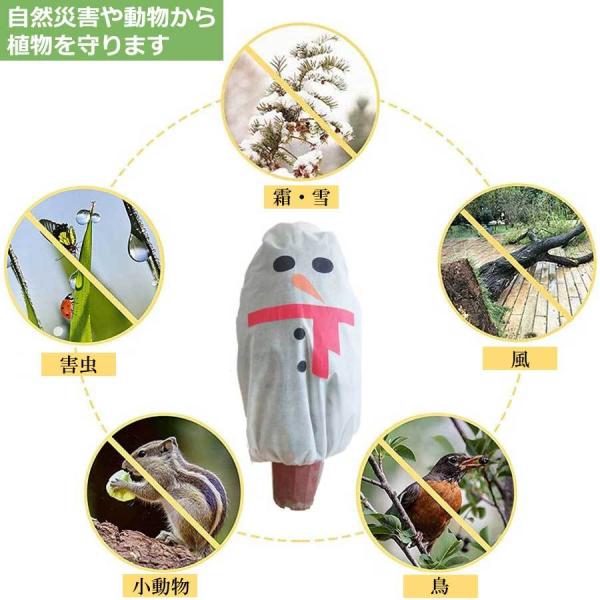 自然災害や動物から植物を守ります

霜・雪

害虫

風

小動物

鳥