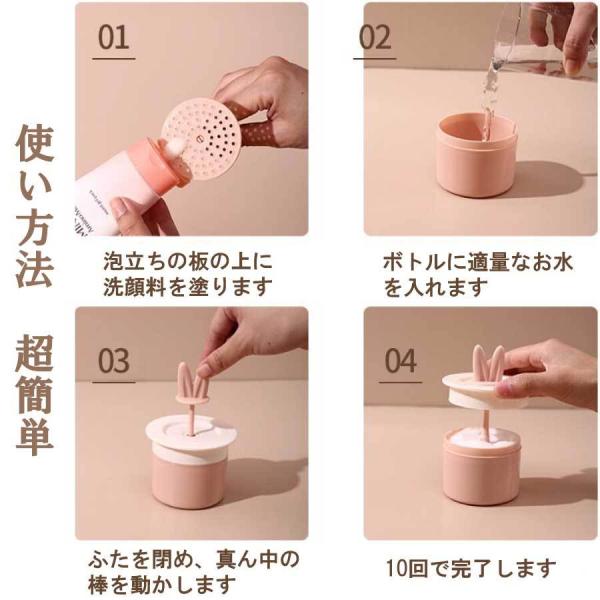 使い方法

超簡単

01

泡立ちの板の上に洗顔料を塗ります

02

ボトルに適量なお水を入れます

03

ふたを閉め、真ん中の棒を動かします

04

10回で完了します