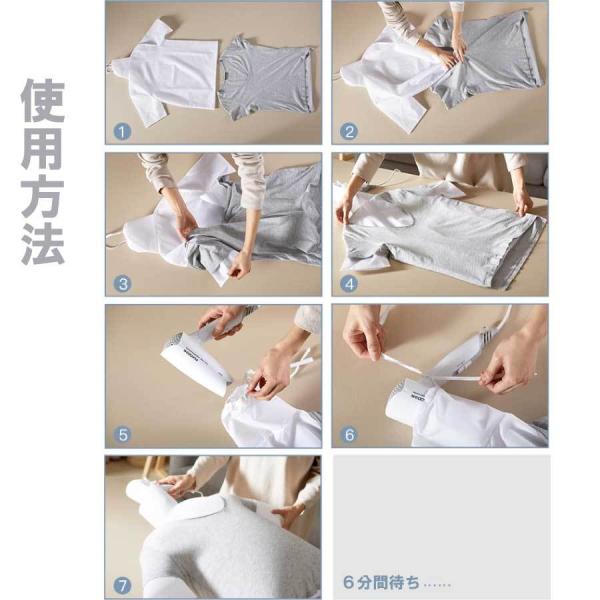 使用方法

1

2

3

4

5

6

7

6分間待ち……