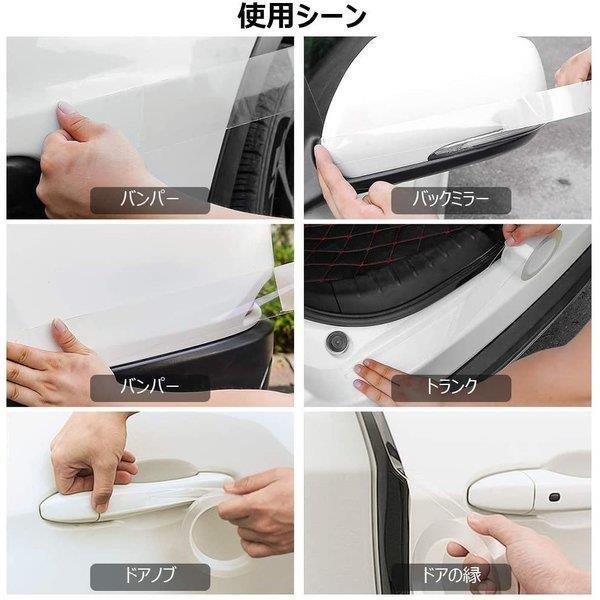 使用シーン

バンパー

バックミラー

バンパー

トランク

ドアノブ

ドアの縁