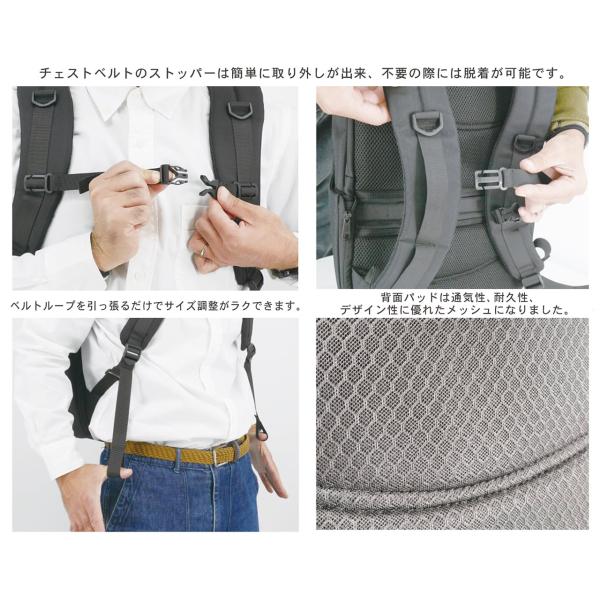 チェストベルトのストッパーは簡単に取り外しが出来、不要の際には脱着が可能です。

ベルトループを引っ張るだけでサイズ調整がラクできます。

背面パッドは通気性、耐久性、デザイン性に優れたメッシュになりました。