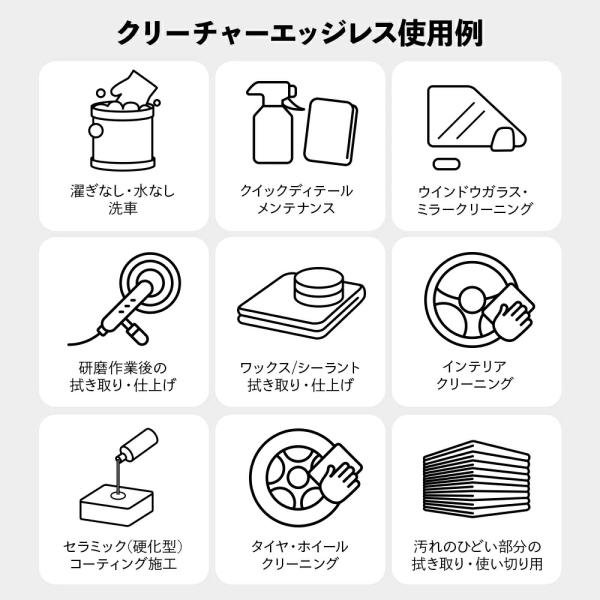 クリーチャーエッジレス使用例

濯ぎなし・水なし
洗車

クイックディテール
メンテナンス

ウインドウガラス・
ミラークリーニング

研磨作業後の
拭き取り・仕上げ

ワックス/シーラント
拭き取り・仕上げ

インテリア
クリーニング

セラミック(硬化型)
コーティング施工

タイヤ・ホイール
クリーニング

汚れのひどい部分の
拭き取り・使い切り用