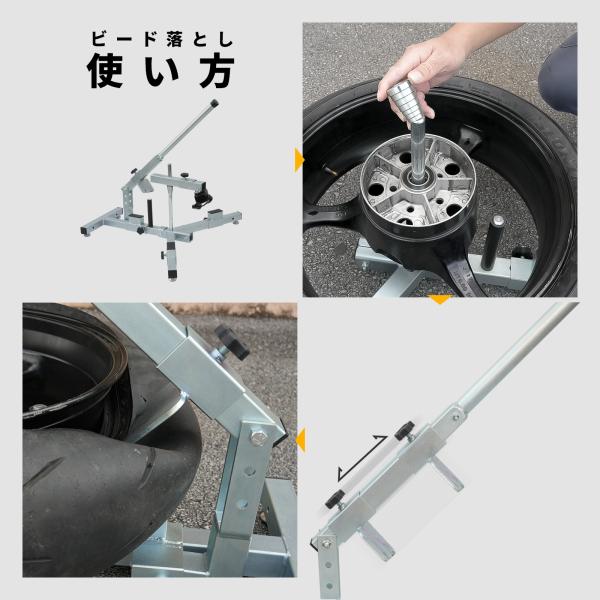 ビード落とし
使い方