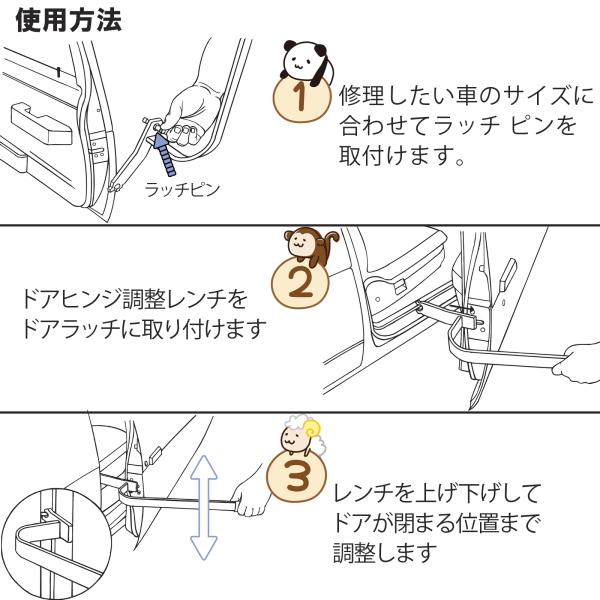 使用方法

ラッチピン

1

修理したい車のサイズに合わせてラッチ ピンを取付けます。

2

ドアヒンジ調整レンチをドアラッチに取り付けます

3

レンチを上げ下げしてドアが閉まる位置まで調整します