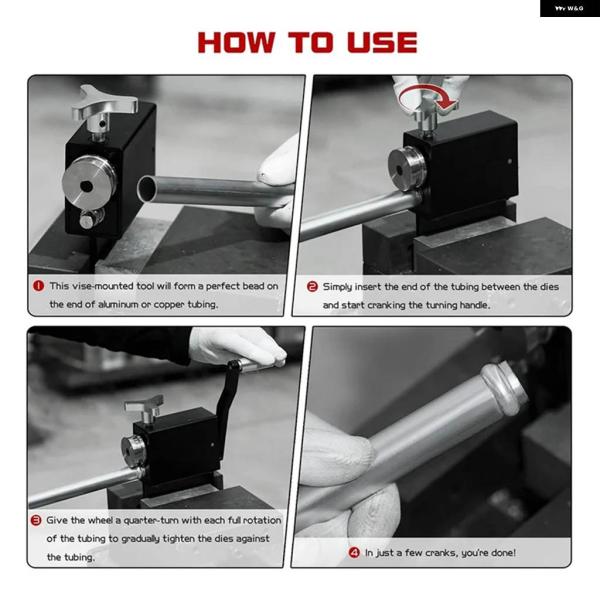 W&G

HOW TO USE

1 This vise-mounted tool will form a perfect bead on the end of aluminum or copper tubing.

2 Simply insert the end of the tubing between the dies and start cranking the turning handle.

3 Give the wheel a quarter-turn with each full rotation of the tubing to gradually tighten the dies against the tubing.

4 In just a few cranks, you're done!