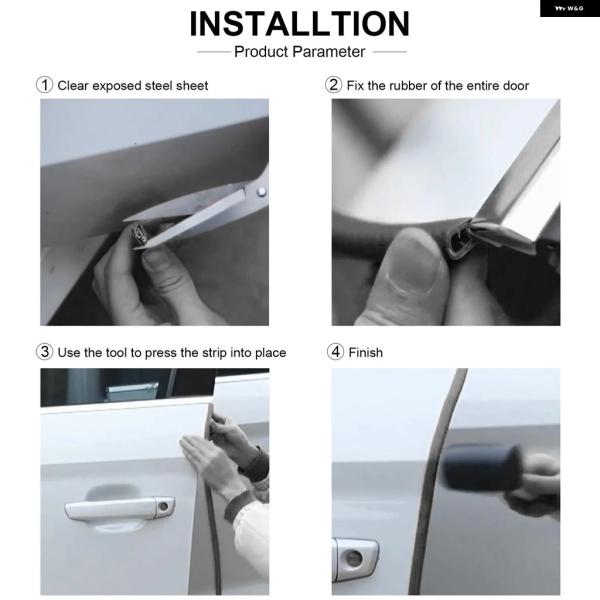 W&G

INSTALLTION

Product Parameter

① Clear exposed steel sheet

② Fix the rubber of the entire door

③ Use the tool to press the strip into place

④ Finish