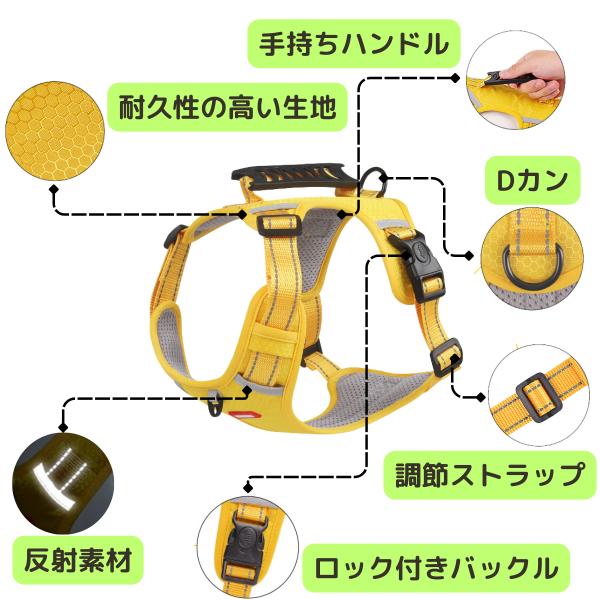 手持ちハンドル

耐久性の高い生地

Dカン

調節ストラップ

反射素材

ロック付きバックル