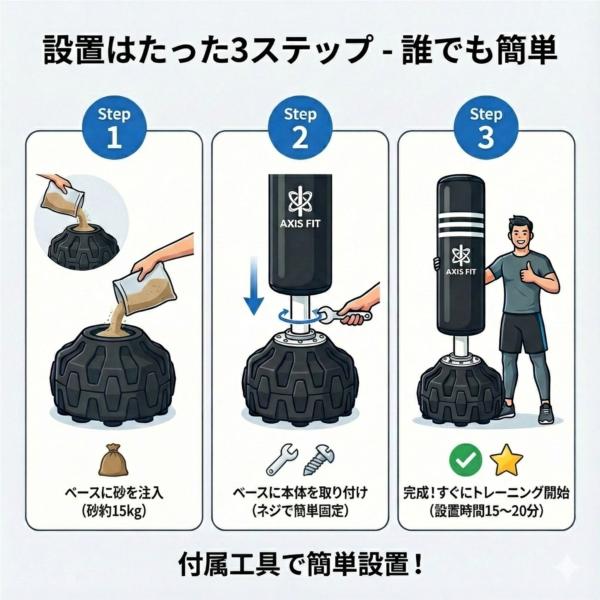 設置はたった3ステップ - 誰でも簡単

Step
1

ベースに砂を注入
（砂約15kg）

Step
2

AXIS FIT

ベースに本体を取り付け
（ネジで簡単固定）

Step
3

AXIS FIT

完成！すぐにトレーニング開始
（設置時間15〜20分）

付属工具で簡単設置！