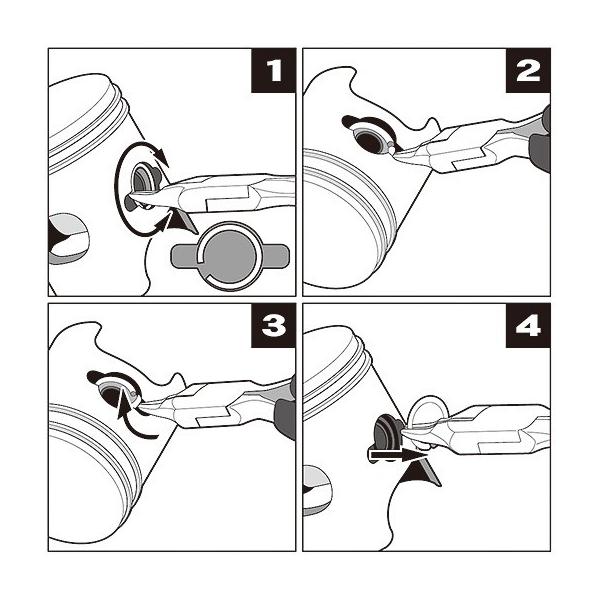 1

2

3

4