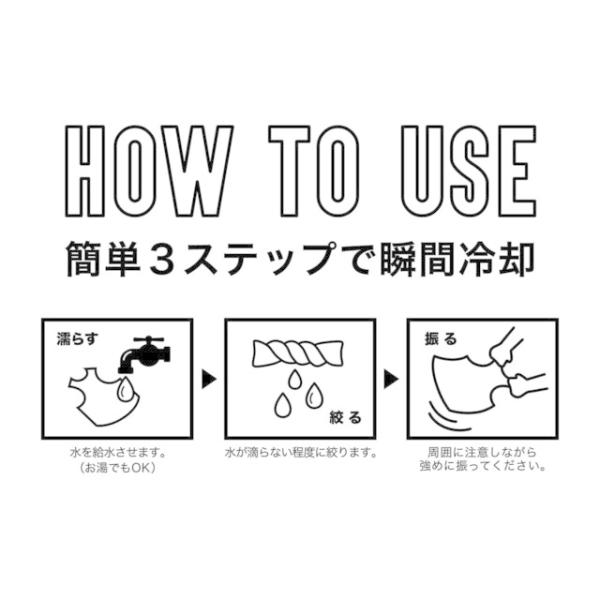 HOW TO USE

簡単3ステップで瞬間冷却

濡らす

水を給水させます。
（お湯でもOK）

絞る

水が滴らない程度に絞ります。

振る

周囲に注意しながら
強めに振ってください。