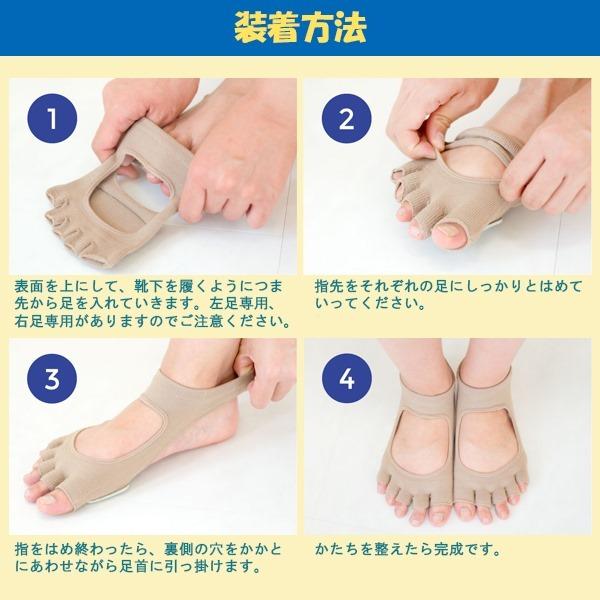 装着方法

1

表面を上にして、靴下を履くようにつま先から足を入れていきます。左足専用、右足専用がありますのでご注意ください。

2

指先をそれぞれの足にしっかりとはめていってください。

3

指をはめ終わったら、裏側の穴をかかとにあわせながら足首に引っ掛けます。

4

かたちを整えたら完成です。