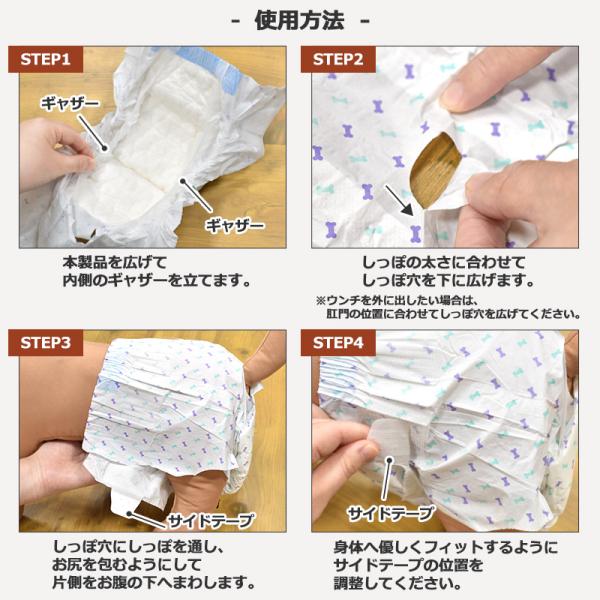 - 使用方法 -

STEP1

ギャザー

ギャザー

本製品を広げて
内側のギャザーを立てます。

STEP2

しっぽの太さに合わせて
しっぽ穴を下に広げます。

※ウンチを外に出したい場合は、
肛門の位置に合わせてしっぽ穴を広げてください。

STEP3

サイドテープ

しっぽ穴にしっぽを通し、
お尻を包むようにして
片側をお腹の下へまわします。

STEP4

サイドテープ

身体へ優しくフィットするように
サイドテープの位置を
調整してください。