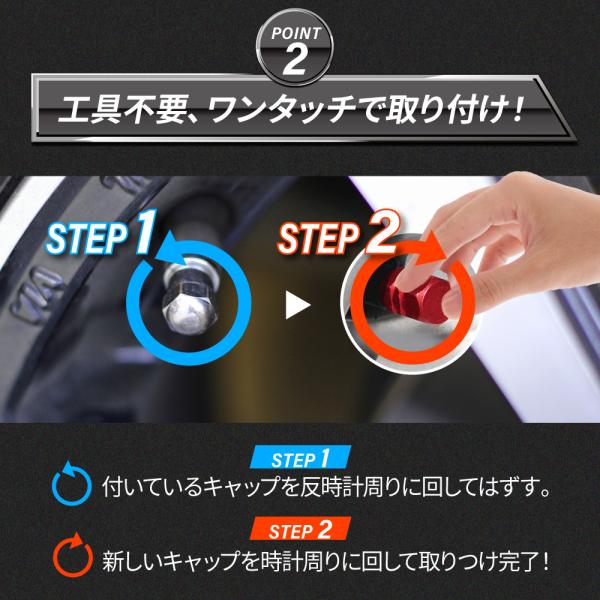 POINT 2

工具不要、ワンタッチで取り付け！

STEP 1

STEP 2

STEP 1
付いているキャップを反時計周りに回してはずす。

STEP 2
新しいキャップを時計周りに回して取りつけ完了！