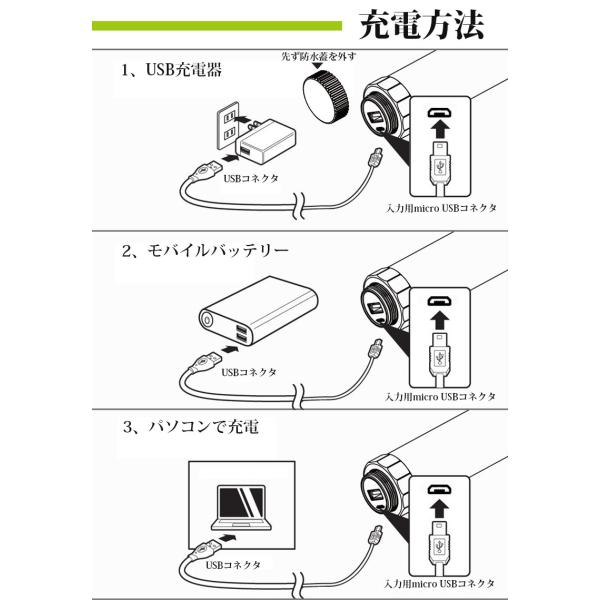 充電方法

1、USB充電器

先ず防水蓋を外す

USBコネクタ

入力用micro USBコネクタ

2、モバイルバッテリー

USBコネクタ

入力用micro USBコネクタ

3、パソコンで充電

USBコネクタ

入力用micro USBコネクタ