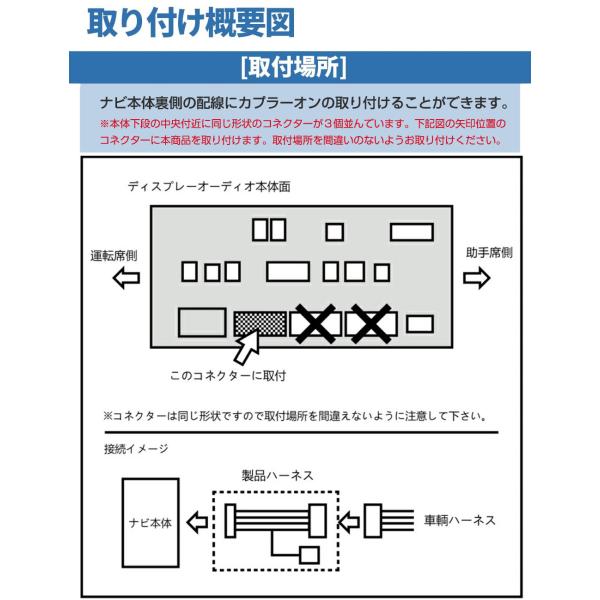 取り付け概要図

[取付場所]

ナビ本体裏側の配線にカプラーオンの取り付けることができます。
※本体下段の中央付近に同じ形状のコネクターが３個並んでいます。下記図の矢印位置のコネクターに本商品を取り付けます。取付場所を間違いのないようお取り付けください。

ディスプレーオーディオ本体面

運転席側

助手席側

このコネクターに取付

※コネクターは同じ形状ですので取付場所を間違えないように注意して下さい。

接続イメージ

製品ハーネス

ナビ本体

車輌ハーネス