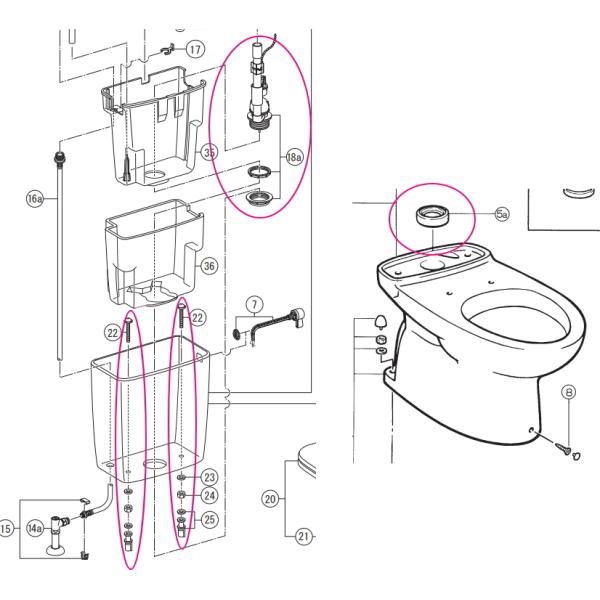 17
35
18a
16a
36
7
22
22
23
24
25
15
14a
20
21
5a
8