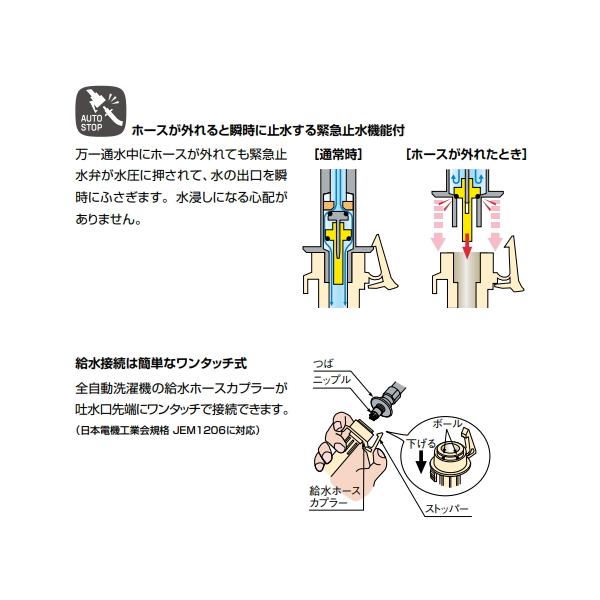 AUTO STOP

ホースが外れると瞬時に止水する緊急止水機能付

万一通水中にホースが外れても緊急止水弁が水圧に押されて、水の出口を瞬時にふさぎます。水浸しになる心配がありません。

[通常時]

[ホースが外れたとき]

給水接続は簡単なワンタッチ式

全自動洗濯機の給水ホースカプラーが吐水口先端にワンタッチで接続できます。

(日本電機工業会規格 JEM1206に対応)

つば

ニップル

ボール

下げる

給水ホースカプラー

ストッパー