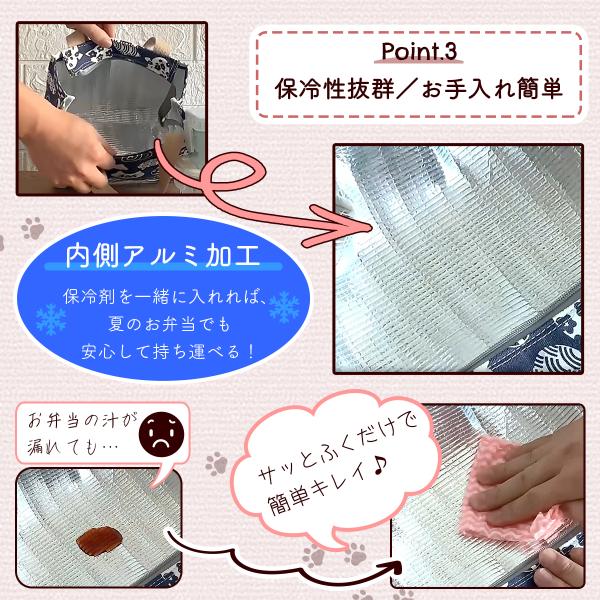 Point.3
保冷性抜群／お手入れ簡単

内側アルミ加工
保冷剤を一緒に入れれば、
夏のお弁当でも
安心して持ち運べる！

お弁当の汁が
漏れても…

サッとふくだけで
簡単キレイ♪