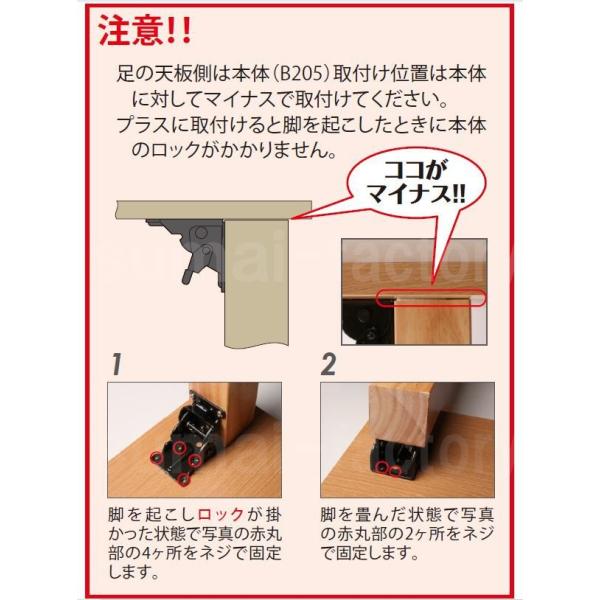 注意!!

足の天板側は本体(B205)取付け位置は本体に対してマイナスで取付けてください。
プラスに取付けると脚を起こしたときに本体のロックがかかりません。

ココがマイナス!!

1

脚を起こしロックが掛かった状態で写真の赤丸部の4ヶ所をネジで固定します。

2

脚を畳んだ状態で写真の赤丸部の2ヶ所をネジで固定します。