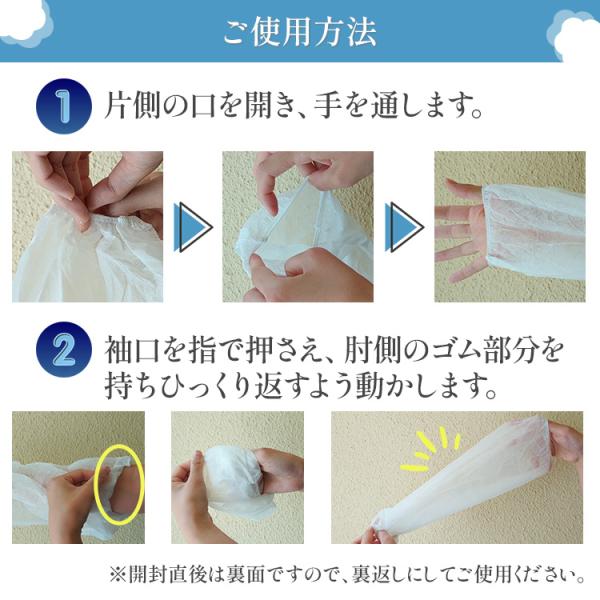 ご使用方法

1 片側の口を開き、手を通します。

2 袖口を指で押さえ、肘側のゴム部分を持ちひっくり返すよう動かします。

※開封直後は裏面ですので、裏返しにしてご使用ください。