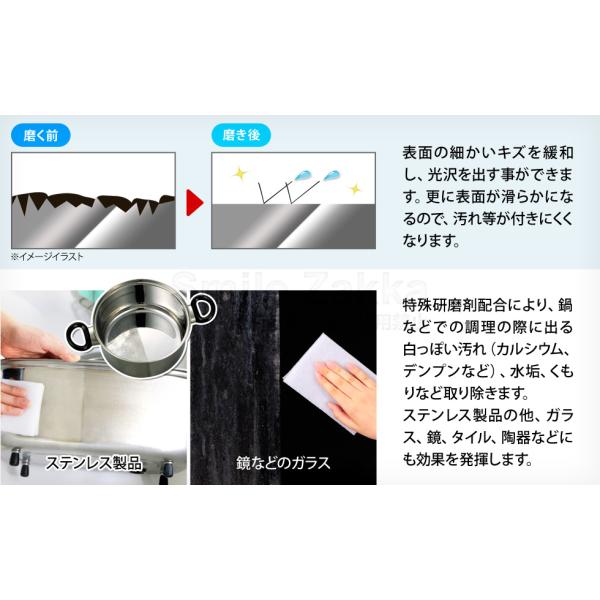 磨く前

磨き後

※イメージイラスト

表面の細かいキズを緩和し、光沢を出す事ができます。更に表面が滑らかになるので、汚れ等が付きにくくなります。

Smile Zakka

ステンレス製品

鏡などのガラス

特殊研磨剤配合により、鍋などでの調理の際に出る白っぽい汚れ（カルシウム、デンプンなど）、水垢、くもりなど取り除きます。
ステンレス製品の他、ガラス、鏡、タイル、陶器などにも効果を発揮します。