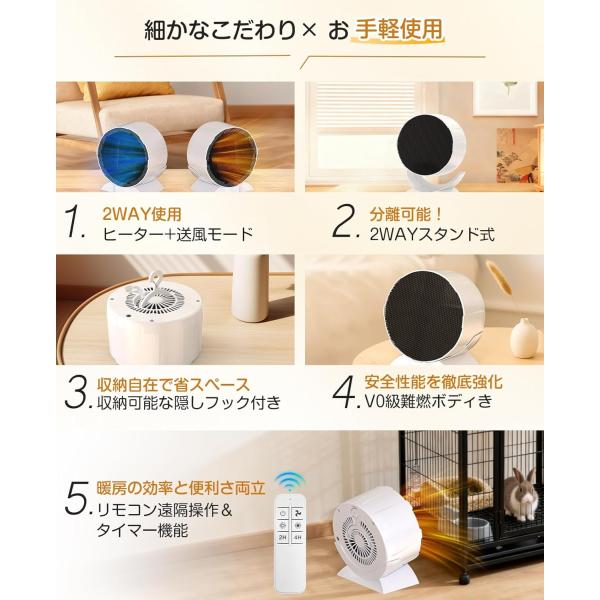 細かなこだわり× お手軽使用

1. 2WAY使用
ヒーター+送風モード

2. 分離可能！
2WAYスタンド式

3. 収納自在で省スペース
収納可能な隠しフック付き

4. 安全性能を徹底強化
V0級難燃ボディき

5. 暖房の効率と便利さ両立
リモコン遠隔操作＆
タイマー機能

2H 4H