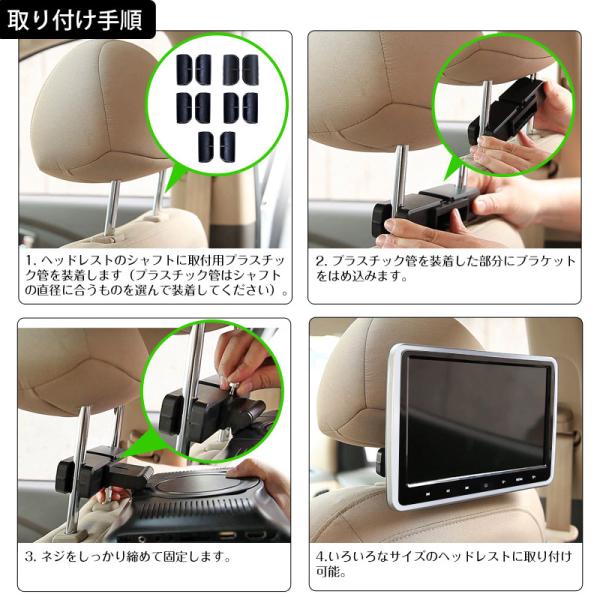 取り付け手順

1. ヘッドレストのシャフトに取付用プラスチック管を装着します（プラスチック管はシャフトの直径に合うものを選んで装着してください）。

2. プラスチック管を装着した部分にブラケットをはめ込みます。

3. ネジをしっかり締めて固定します。

4.いろいろなサイズのヘッドレストに取り付け可能。