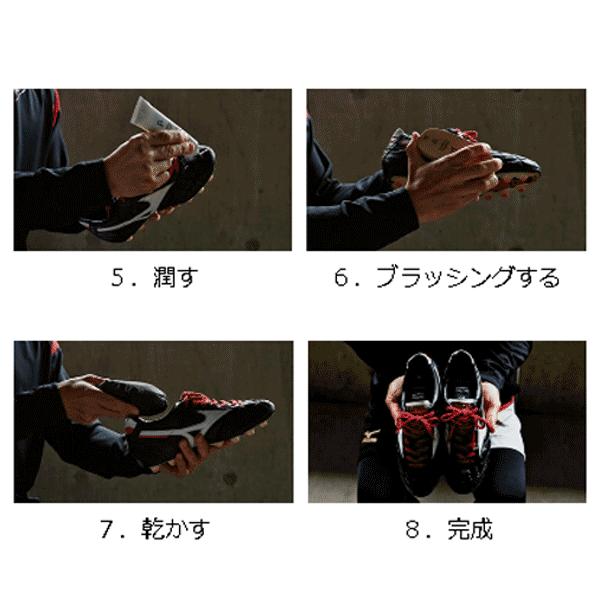 5．潤す

6．ブラッシングする

7．乾かす

8．完成