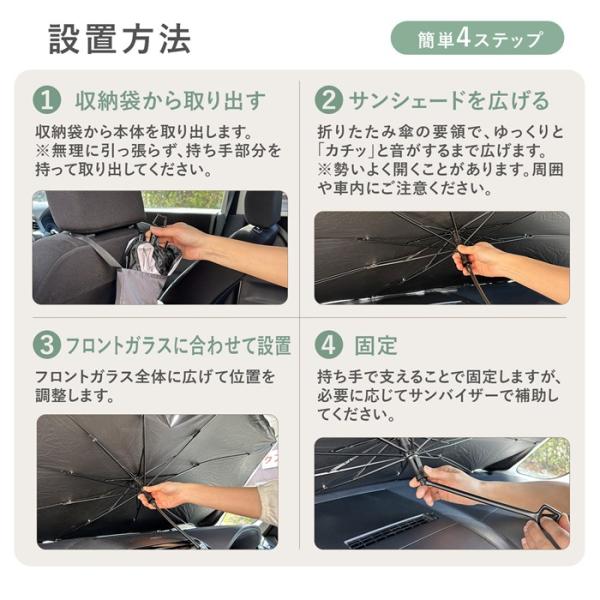 設置方法

簡単4ステップ

1 収納袋から取り出す

収納袋から本体を取り出します。※無理に引っ張らず、持ち手部分を持って取り出してください。

2 サンシェードを広げる

折りたたみ傘の要領で、ゆっくりと「カチッ」と音がするまで広げます。※勢いよく開くことがあります。周囲や車内にご注意ください。

3 フロントガラスに合わせて設置

フロントガラス全体に広げて位置を調整します。

4 固定

持ち手で支えることで固定しますが、必要に応じてサンバイザーで補助してください。