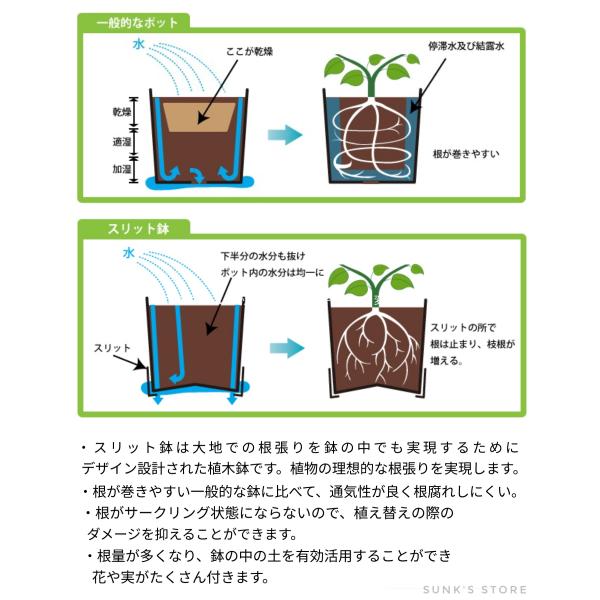 一般的なポット

水

ここが乾燥

乾燥

適湿

加湿

停滞水及び結露水

根が巻きやすい

スリット鉢

水

下半分の水分も抜け
ポット内の水分は均一に

スリット

スリットの所で
根は止まり、枝根が
増える。

・スリット鉢は大地での根張りを鉢の中でも実現するためにデザイン設計された植木鉢です。植物の理想的な根張りを実現します。

・根が巻きやすい一般的な鉢に比べて、通気性が良く根腐れしにくい。

・根がサークリング状態にならないので、植え替えの際のダメージを抑えることができます。

・根量が多くなり、鉢の中の土を有効活用することができ花や実がたくさん付きます。

SUNK'S STORE