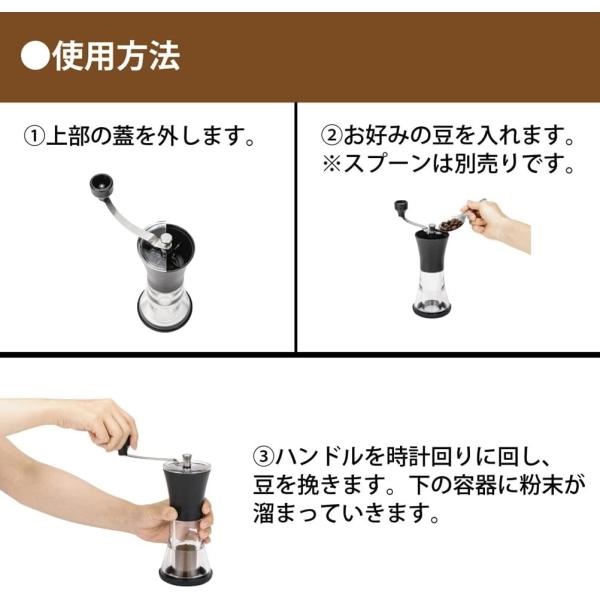 ●使用方法

①上部の蓋を外します。

②お好みの豆を入れます。
※スプーンは別売りです。

③ハンドルを時計回りに回し、豆を挽きます。下の容器に粉末が溜まっていきます。