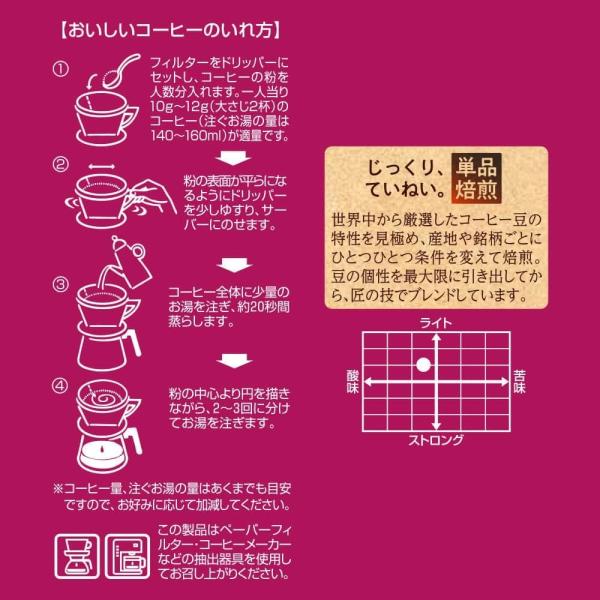 【おいしいコーヒーのいれ方】

①
フィルターをドリッパーにセットし、コーヒーの粉を人数分入れます。一人当り10g～12g（大さじ2杯）のコーヒー（注ぐお湯の量は140～160ml）が適量です。

②
粉の表面が平らになるようにドリッパーを少しゆすり、サーバーにのせます。

③
コーヒー全体に少量のお湯を注ぎ、約20秒間蒸らします。

④
粉の中心より円を描きながら、2～3回に分けてお湯を注ぎます。

※コーヒー量、注ぐお湯の量はあくまでも目安ですので、お好みに応じて加減してください。

この製品はペーパーフィルター・コーヒーメーカーなどの抽出器具を使用してお召し上がりください。

じっくり、ていねい。
単品焙煎

世界中から厳選したコーヒー豆の特性を見極め、産地や銘柄ごとにひとつひとつ条件を変えて焙煎。豆の個性を最大限に引き出してから、匠の技でブレンドしています。

ライト
酸味
苦味
ストロング