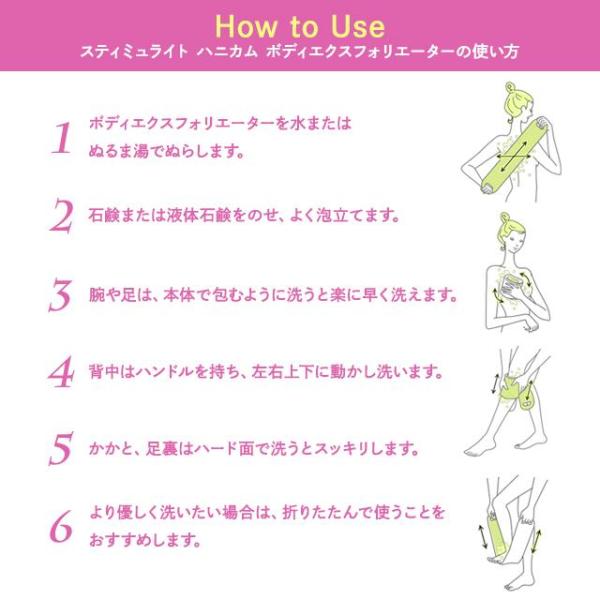 How to Use
スティミュライト ハニカム ボディエクスフォリエーターの使い方

1 ボディエクスフォリエーターを水またはぬるま湯でぬらします。

2 石鹸または液体石鹸をのせ、よく泡立てます。

3 腕や足は、本体で包むように洗うと楽に早く洗えます。

4 背中はハンドルを持ち、左右上下に動かし洗います。

5 かかと、足裏はハード面で洗うとスッキリします。

6 より優しく洗いたい場合は、折りたたんで使うことをおすすめします。