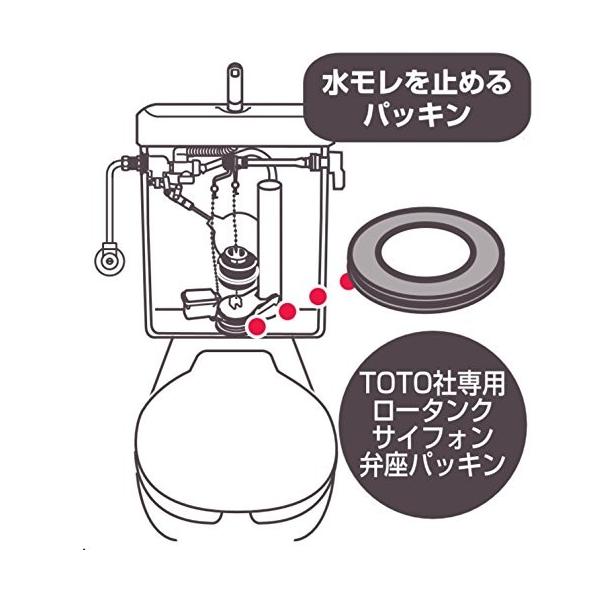 水モレを止める
パッキン

TOTO社専用
ロータンク
サイフォン
弁座パッキン