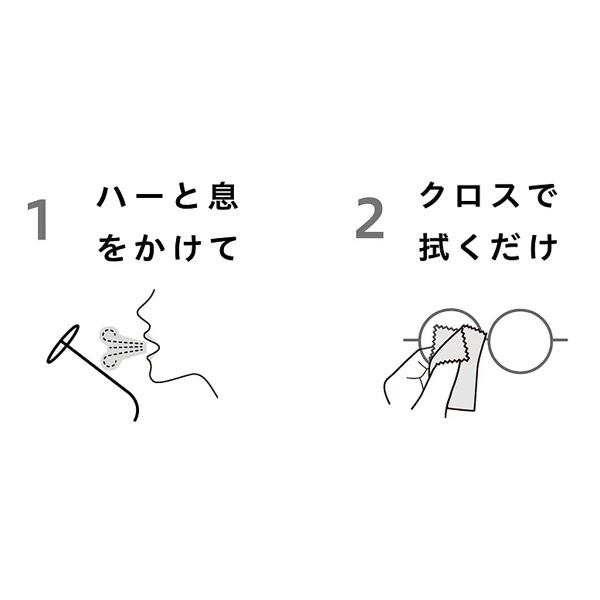 1 ハーと息をかけて

2 クロスで拭くだけ