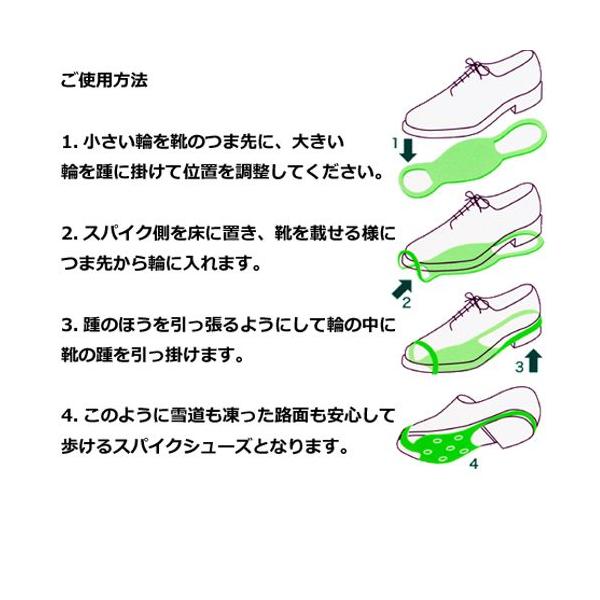 ご使用方法

1. 小さい輪を靴のつま先に、大きい輪を踵に掛けて位置を調整してください。

2. スパイク側を床に置き、靴を載せる様につま先から輪に入れます。

3. 踵のほうを引っ張るようにして輪の中に靴の踵を引っ掛けます。

4. このように雪道も凍った路面も安心して歩けるスパイクシューズとなります。

1

2

3

4