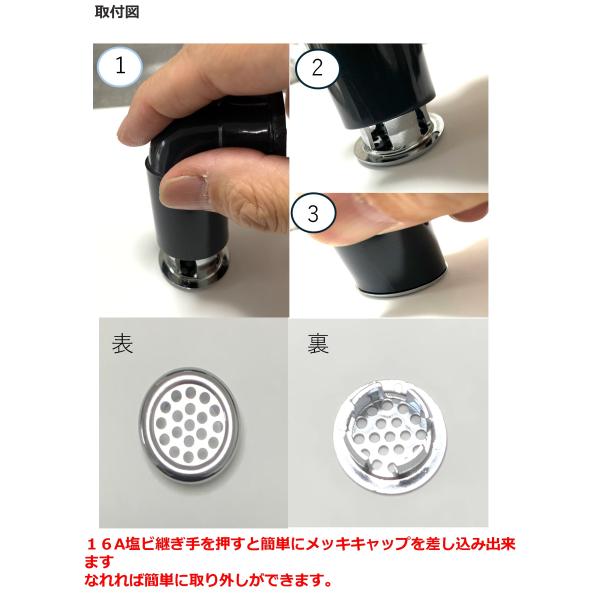 取付図

1

2

3

表

裏

１６A塩ビ継ぎ手を押すと簡単にメッキキャップを差し込み出来ます
なれれば簡単に取り外しができます。