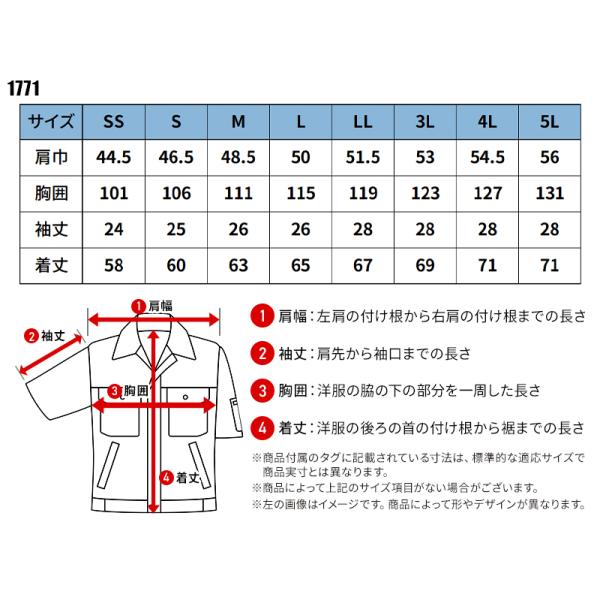 1771

| サイズ | SS | S | M | L | LL | 3L | 4L | 5L |
|---|---|---|---|---|---|---|---|---|
| 肩巾 | 44.5 | 46.5 | 48.5 | 50 | 51.5 | 53 | 54.5 | 56 |
| 胸囲 | 101 | 106 | 111 | 115 | 119 | 123 | 127 | 131 |
| 袖丈 | 24 | 25 | 26 | 26 | 28 | 28 | 28 | 28 |
| 着丈 | 58 | 60 | 63 | 65 | 67 | 69 | 71 | 71 |

1 肩幅
2 袖丈
3 胸囲
4 着丈

1 肩幅：左肩の付け根から右肩の付け根までの長さ

2 袖丈：肩先から袖口までの長さ

3 胸囲：洋服の脇の下の部分を一周した長さ

4 着丈：洋服の後ろの首の付け根から裾までの長さ

※商品付属のタグに記載されている寸法は、標準的な適応サイズで商品実寸とは異なります。
※商品によって上記のサイズ項目がない場合がございます。
※左の画像はイメージです。商品によって形やデザインが異なります。