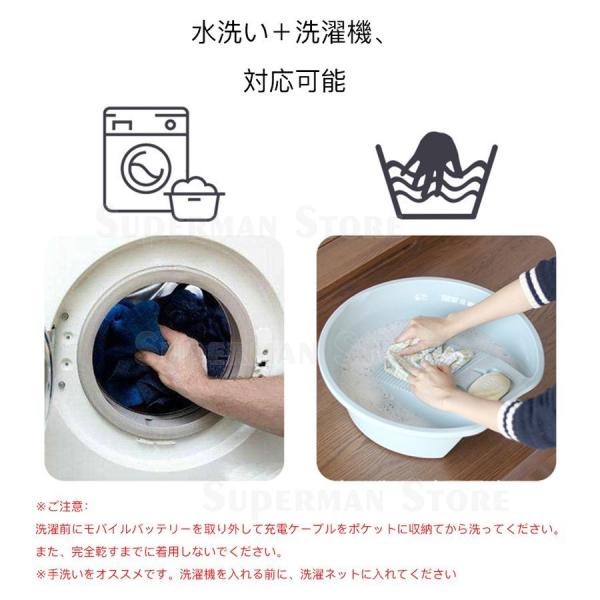 水洗い＋洗濯機、

対応可能

SUPERMAN STORE

SUPERMAN STORE

SUPERMAN STORE

※ご注意：
洗濯前にモバイルバッテリーを取り外して充電ケーブルをポケットに収納てから洗ってください。
また、完全乾すまでに着用しないでください。
※手洗いをオススメです。洗濯機を入れる前に、洗濯ネットに入れてください