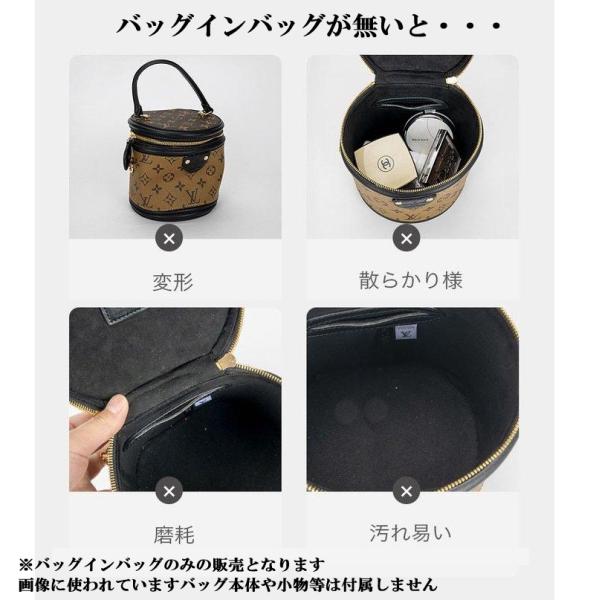 バッグインバッグが無いと・・・

×

変形

×

散らかり様

×

磨耗

×

汚れ易い

※バッグインバッグのみの販売となります
画像に使われていますバッグ本体や小物等は付属しません