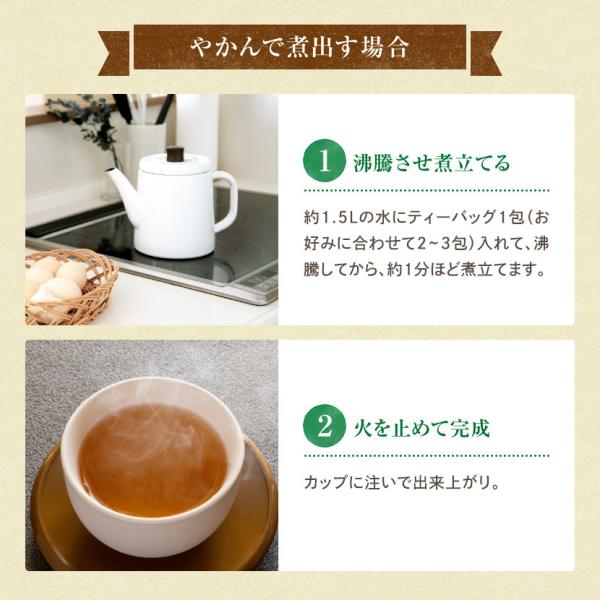 やかんで煮出す場合

1 沸騰させ煮立てる

約1.5Lの水にティーバッグ1包（お好みに合わせて2~3包）入れて、沸騰してから、約1分ほど煮立てます。

2 火を止めて完成

カップに注いで出来上がり。