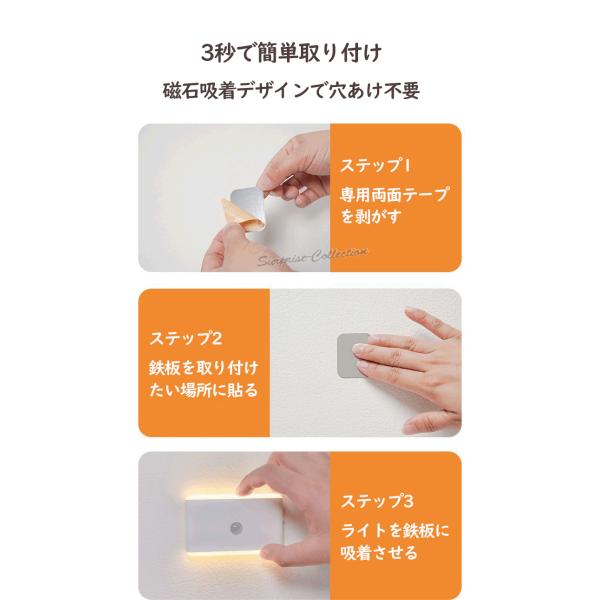 3秒で簡単取り付け

磁石吸着デザインで穴あけ不要

ステップ1
専用両面テープを剥がす

Surprise Collection

ステップ2
鉄板を取り付けたい場所に貼る

ステップ3
ライトを鉄板に吸着させる