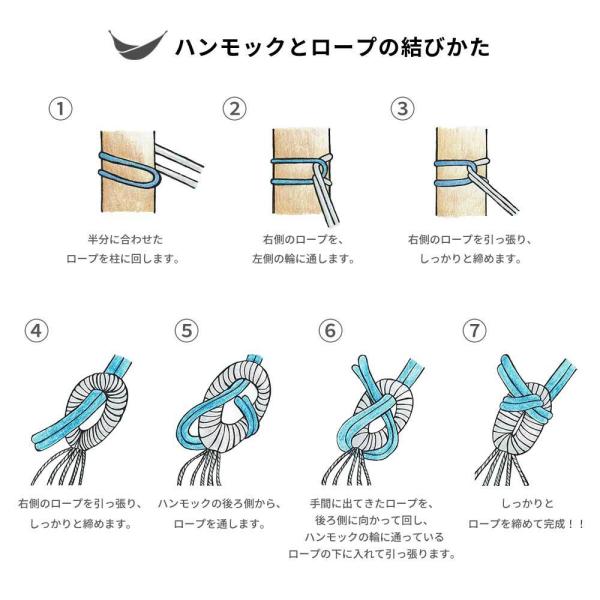 ハンモックとロープの結びかた

①

半分に合わせた
ロープを柱に回します。

②

右側のロープを、
左側の輪に通します。

③

右側のロープを引っ張り、
しっかりと締めます。

④

右側のロープを引っ張り、
しっかりと締めます。

⑤

ハンモックの後ろ側から、
ロープを通します。

⑥

手間に出てきたロープを、
後ろ側に向かって回し、
ハンモックの輪に通っている
ロープの下に入れて引っ張ります。

⑦

しっかりと
ロープを締めて完成！！